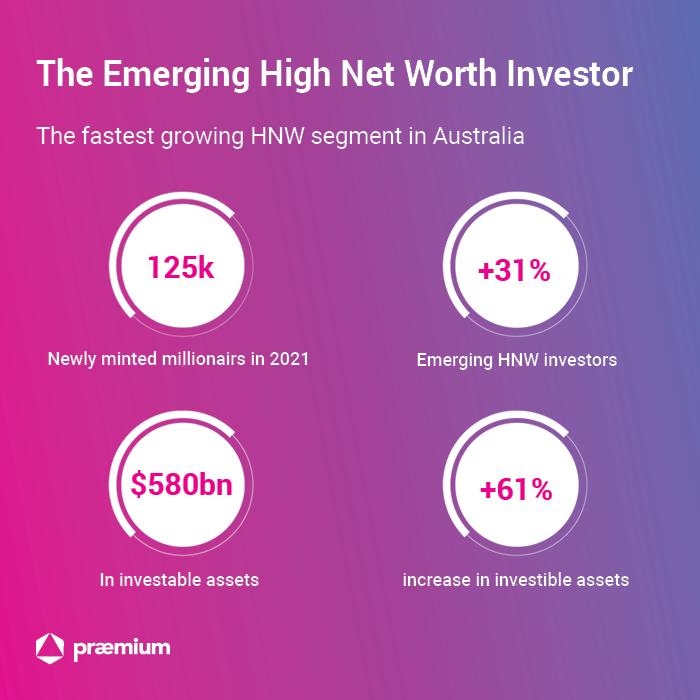 The Emerging High Net Worth Investor

The fastest growing HNW segment in Australia

125k

Newly minted millionairs in 2021

+31%

Emerging HNW investors

$580bn

In investable assets

+61%

increase in investible assets

præmium